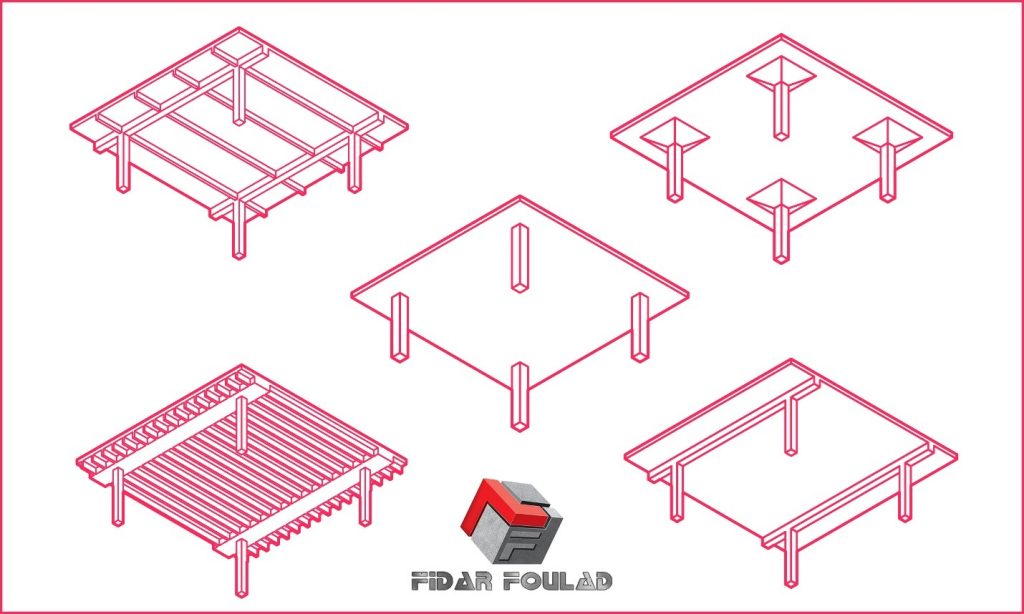 FIDAR FOULAD